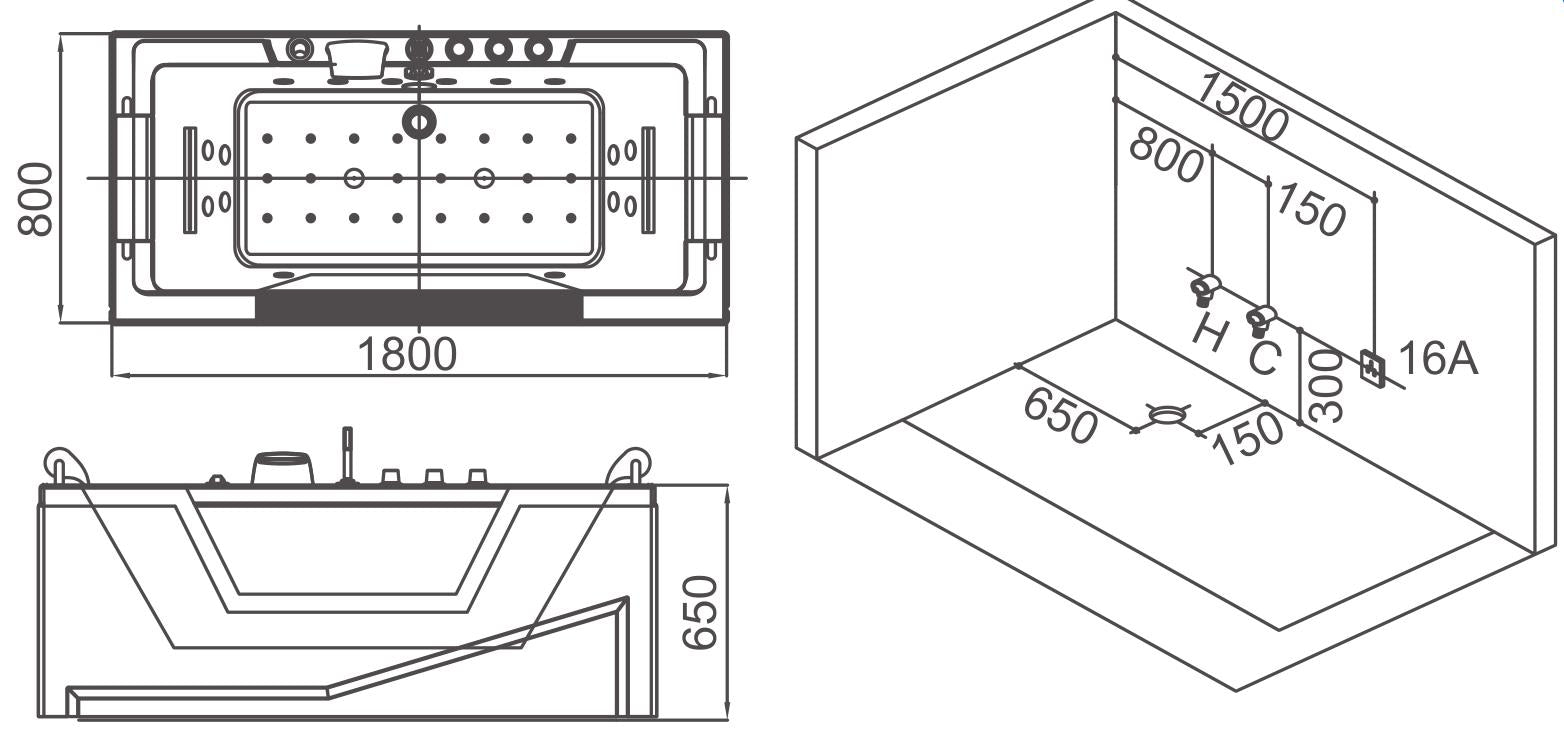 800
1800
650
1500
800
150
H
C
16A
300
650
150