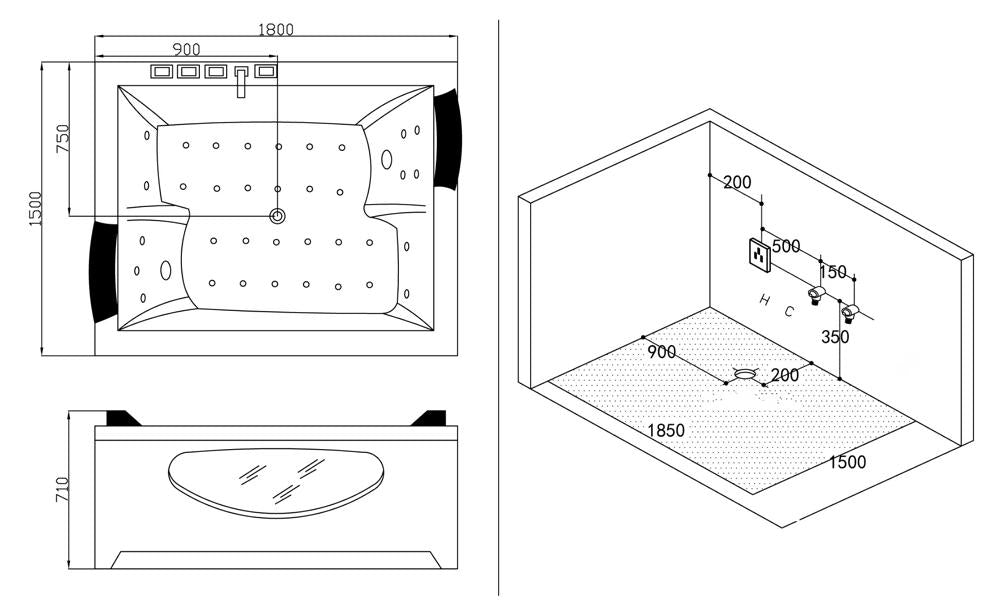 1800
900
750
1500
710
200
500
150
H C
350
900
200
1850
1500